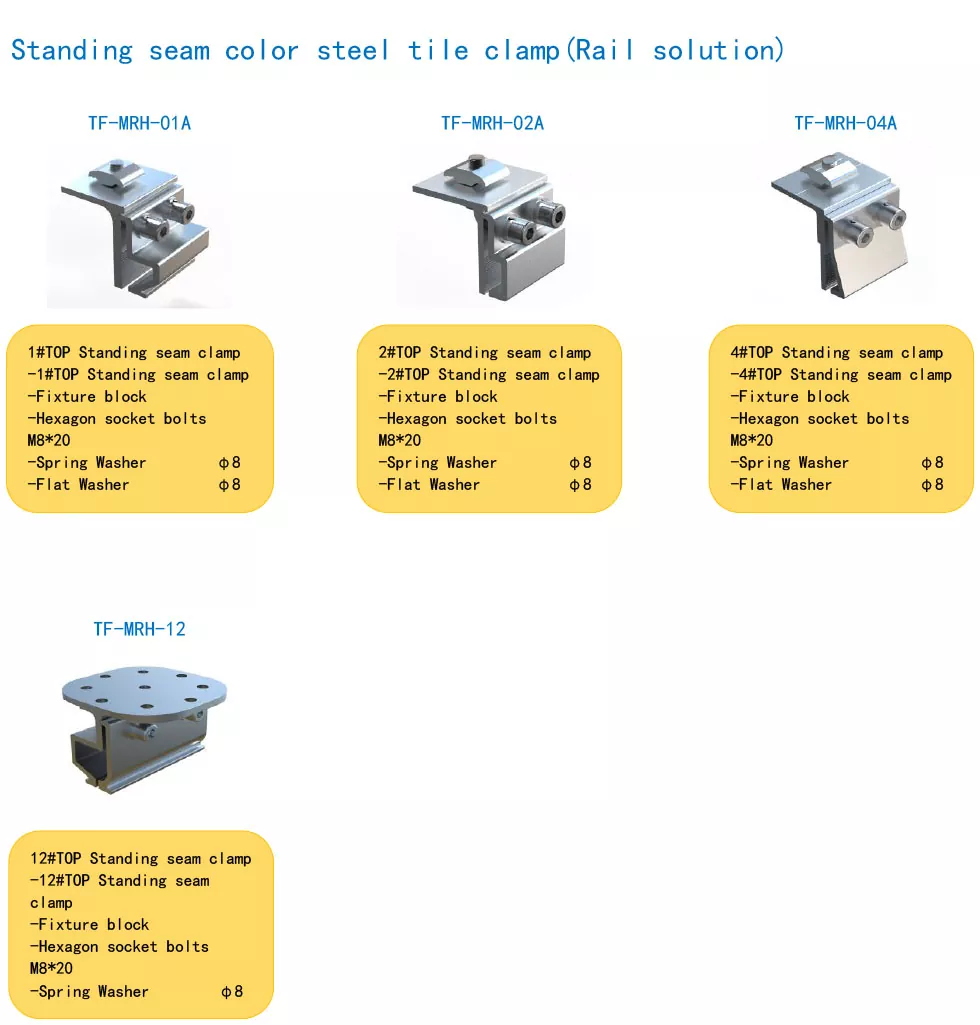 Standing seam color steel tile clamp(Rail solution)

TF-MRH-01A

1#TOP Standing seam clamp
-1#TOP Standing seam clamp
-Fixture block
-Hexagon socket bolts M8*20
-Spring Washer φ8
-Flat Washer φ8

TF-MRH-02A

2#TOP Standing seam clamp
-2#TOP Standing seam clamp
-Fixture block
-Hexagon socket bolts M8*20
-Spring Washer φ8
-Flat Washer φ8

TF-MRH-04A

4#TOP Standing seam clamp
-4#TOP Standing seam clamp
-Fixture block
-Hexagon socket bolts M8*20
-Spring Washer φ8
-Flat Washer φ8

TF-MRH-12

12#TOP Standing seam clamp
-12#TOP Standing seam clamp
-Fixture block
-Hexagon socket bolts M8*20
-Spring Washer φ8